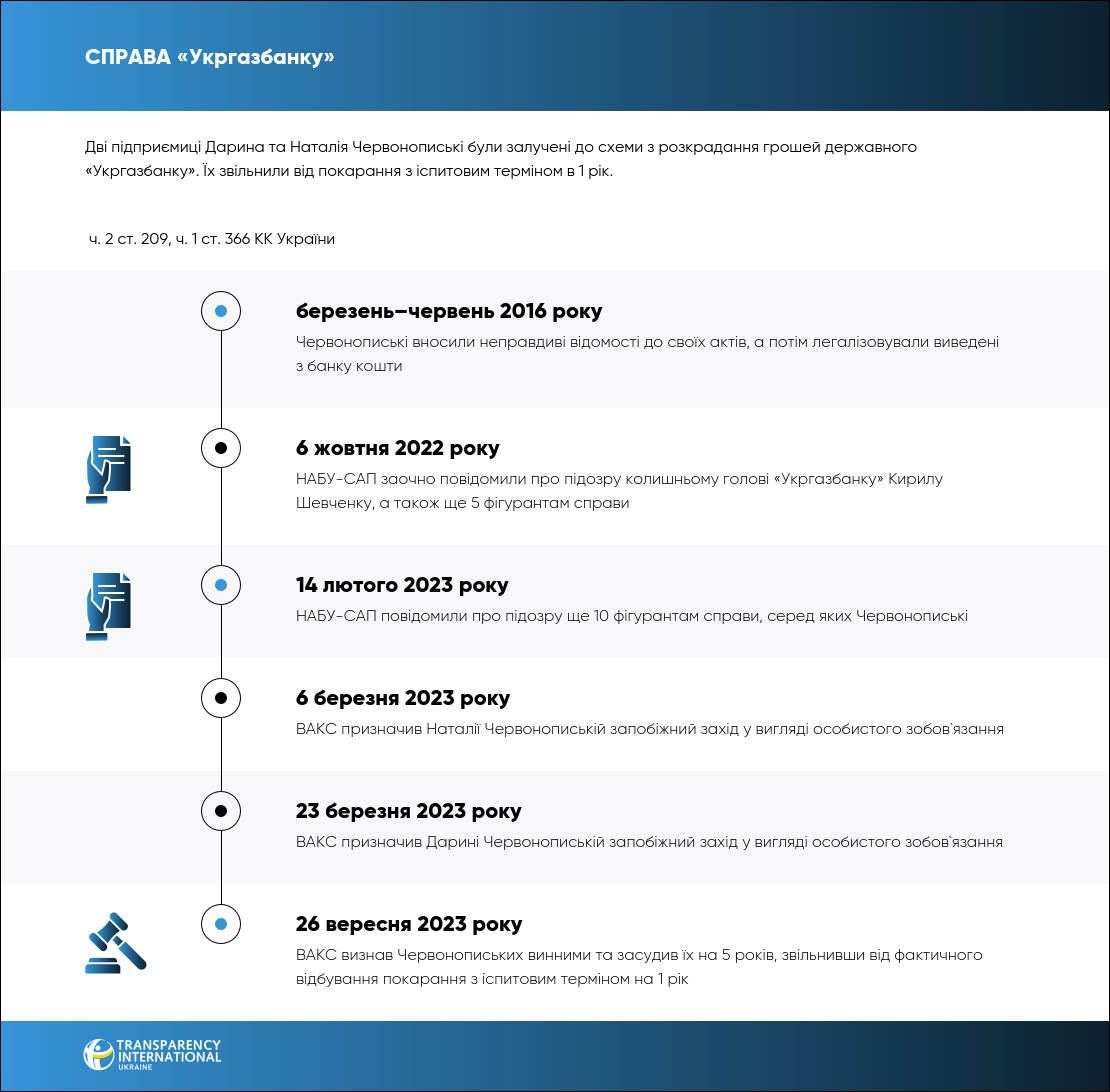 СПРАВА «Укргазбанку»

Дві підприємиці Дарина та Наталія Червонопиські були залучені до схеми з розкрадання грошей державного «Укргазбанку». Їх звільнили від покарання з іспитовим терміном в 1 рік.

ч. 2 ст. 209, ч. 1 ст. 366 КК України

березень–червень 2016 року
Червонопиські вносили неправдиві відомості до своїх актів, а потім легалізовували виведені з банку кошти

6 жовтня 2022 року
НАБУ-САП заочно повідомили про підозру колишньому голові «Укргазбанку» Кирилу Шевченку, а також ще 5 фігурантам справи

14 лютого 2023 року
НАБУ-САП повідомили про підозру ще 10 фігурантам справи, серед яких Червонопиські

6 березня 2023 року
ВАКС призначив Наталії Червонопиській запобіжний захід у вигляді особистого зобов`язання

23 березня 2023 року
ВАКС призначив Дарині Червонопиській запобіжний захід у вигляді особистого зобов`язання

26 вересня 2023 року
ВАКС визнав Червонопиських винними та засудив їх на 5 років, звільнивши від фактичного відбування покарання з іспитовим терміном на 1 рік

TRANSPARENCY INTERNATIONAL UKRAINE