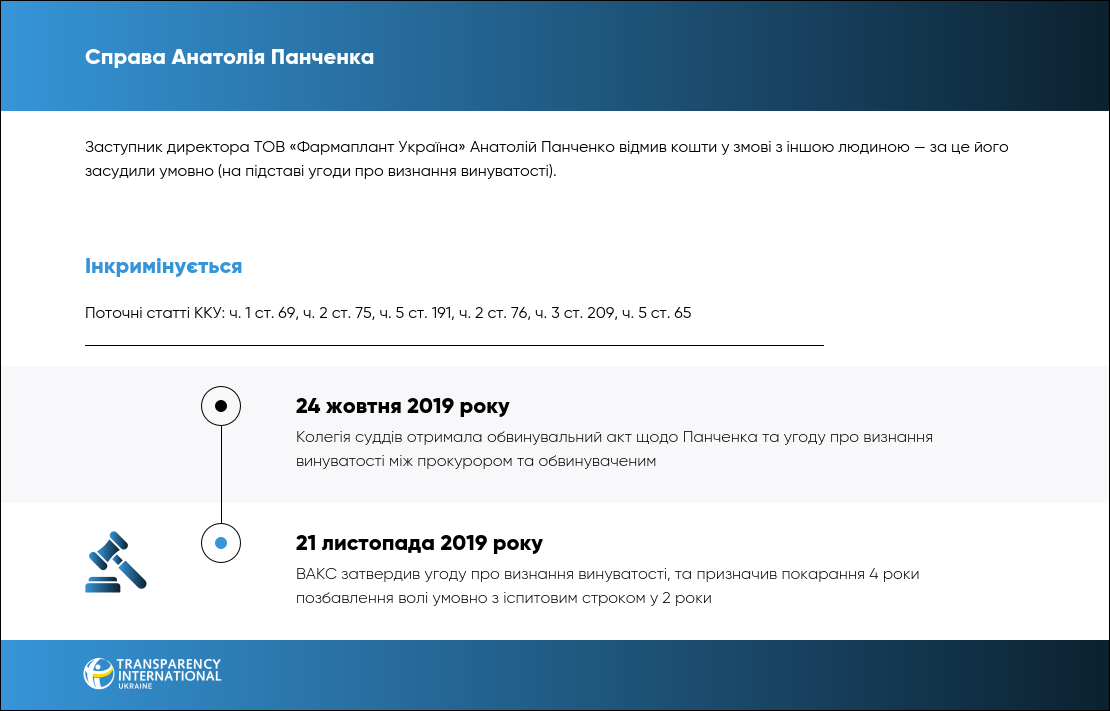 Справа Анатолія Панченка

Заступник директора ТОВ «Фармаплант Україна» Анатолій Панченко відмив кошти у змові з іншою людиною — за це його засудили умовно (на підставі угоди про визнання винуватості).

Інкримінується

Поточні статті ККУ: ч. 1 ст. 69, ч. 2 ст. 75, ч. 5 ст. 191, ч. 2 ст. 76, ч. 3 ст. 209, ч. 5 ст. 65

24 жовтня 2019 року

Колегія суддів отримала обвинувальний акт щодо Панченка та угоду про визнання винуватості між прокурором та обвинуваченим

21 листопада 2019 року

ВАКС затвердив угоду про визнання винуватості, та призначив покарання 4 роки позбавлення волі умовно з іспитовим строком у 2 роки

TRANSPARENCY INTERNATIONAL UKRAINE