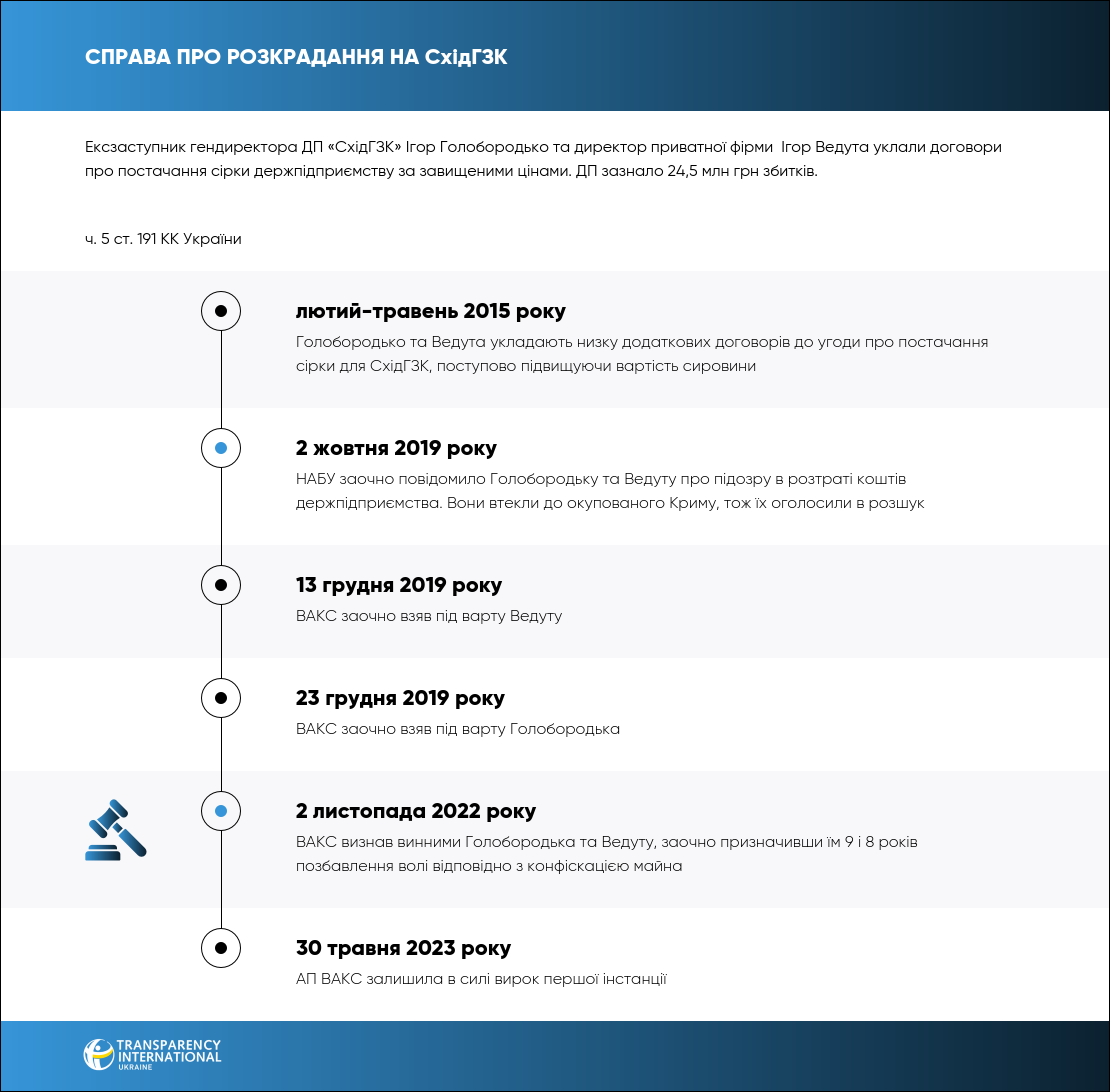 СПРАВА ПРО РОЗКРАДАННЯ НА СхідГЗК

Ексзаступник гендиректора ДП «СхідГЗК» Ігор Голобородько та директор приватної фірми Ігор Ведута уклали договори про постачання сірки держпідприємству за завищеними цінами. ДП зазнало 24,5 млн грн збитків.

ч. 5 ст. 191 КК України

лютий-травень 2015 року
Голобородько та Ведута укладають низку додаткових договорів до угоди про постачання сірки для СхідГЗК, поступово підвищуючи вартість сировини

2 жовтня 2019 року
НАБУ заочно повідомило Голобородьку та Ведуту про підозру в розтраті коштів держпідприємства. Вони втекли до окупованого Криму, тож їх оголосили в розшук

13 грудня 2019 року
ВАКС заочно взяв під варту Ведуту

23 грудня 2019 року
ВАКС заочно взяв під варту Голобородька

2 листопада 2022 року
ВАКС визнав винними Голобородька та Ведуту, заочно призначивши їм 9 і 8 років позбавлення волі відповідно з конфіскацією майна

30 травня 2023 року
АП ВАКС залишила в силі вирок першої інстанції

TRANSPARENCY INTERNATIONAL UKRAINE