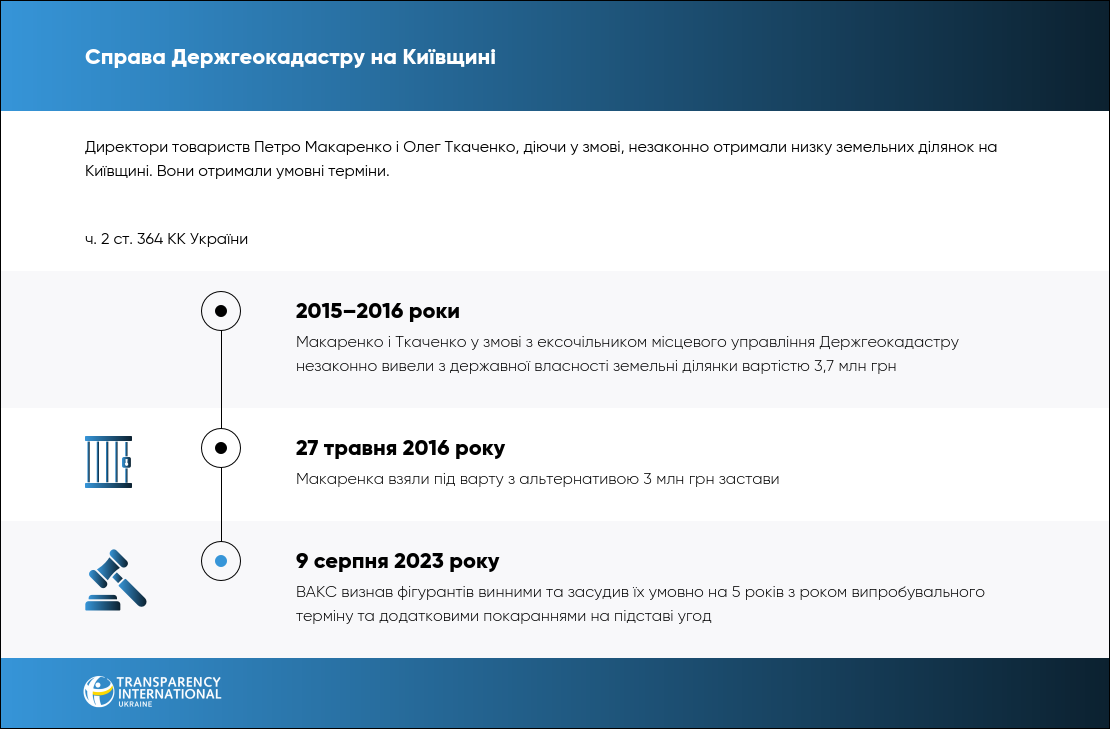 Справа Держгеокадастру на Київщині

Директори товариств Петро Макаренко і Олег Ткаченко, діючи у змові, незаконно отримали низку земельних ділянок на Київщині. Вони отримали умовні терміни.

ч. 2 ст. 364 КК України

2015–2016 роки

Макаренко і Ткаченко у змові з ексочільником місцевого управління Держгеокадастру незаконно вивели з державної власності земельні ділянки вартістю 3,7 млн грн

27 травня 2016 року

Макаренка взяли під варту з альтернативою 3 млн грн застави

9 серпня 2023 року

ВАКС визнав фігурантів винними та засудив їх умовно на 5 років з роком випробувального терміну та додатковими покараннями на підставі угод

TRANSPARENCY INTERNATIONAL UKRAINE