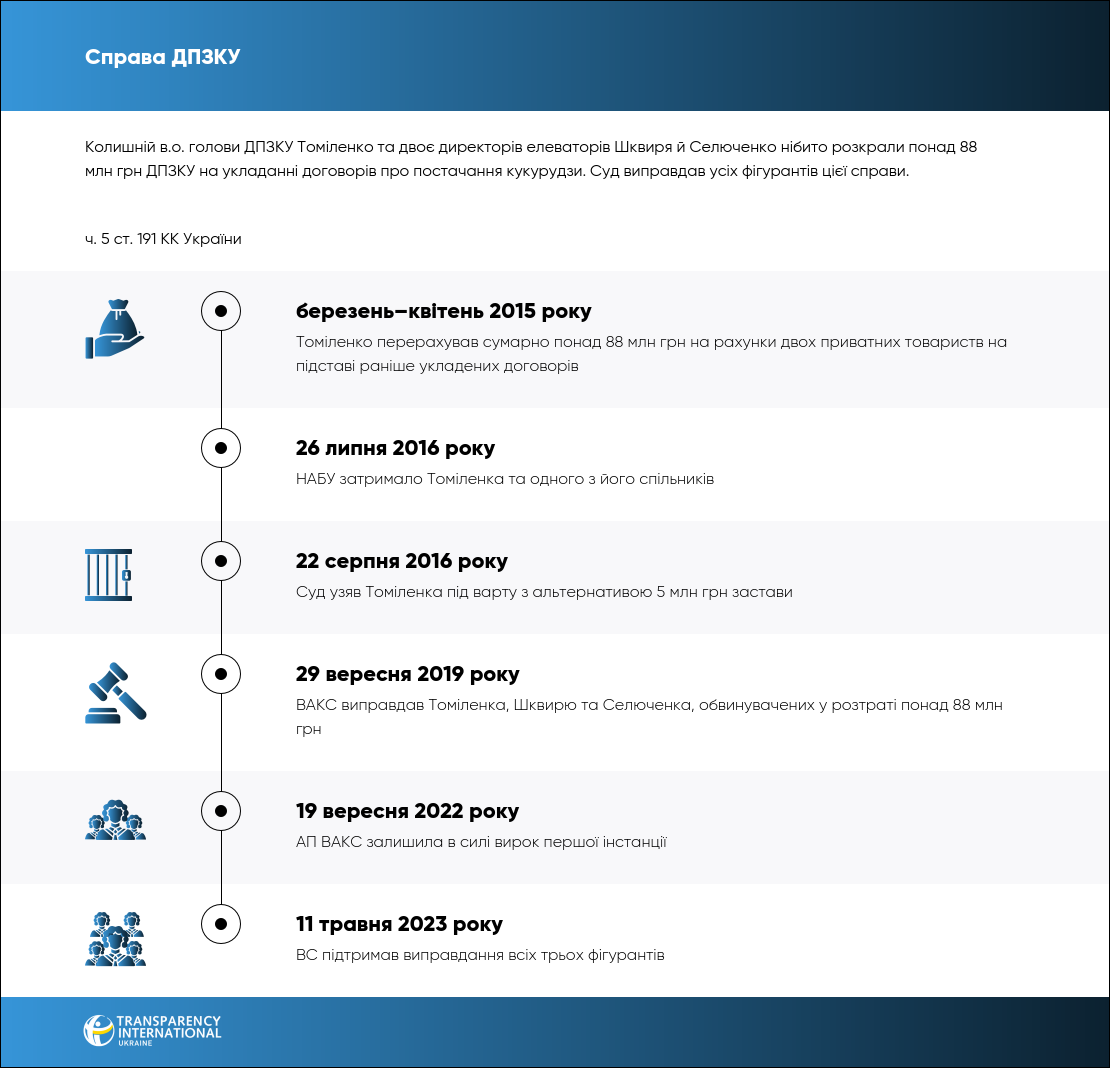 Справа ДПЗКУ

Колишній в.о. голови ДПЗКУ Томіленко та двоє директорів елеваторів Шквиря й Селюченко нібито розкрали понад 88 млн грн ДПЗКУ на укладанні договорів про постачання кукурудзи. Суд виправдав усіх фігурантів цієї справи.

ч. 5 ст. 191 КК України

березень–квітень 2015 року
Томіленко перерахував сумарно понад 88 млн грн на рахунки двох приватних товариств на підставі раніше укладених договорів

26 липня 2016 року
НАБУ затримало Томіленка та одного з його спільників

22 серпня 2016 року
Суд узяв Томіленка під варту з альтернативою 5 млн грн застави

29 вересня 2019 року
ВАКС виправдав Томіленка, Шквирю та Селюченка, обвинувачених у розтраті понад 88 млн грн

19 вересня 2022 року
АП ВАКС залишила в силі вирок першої інстанції

11 травня 2023 року
ВС підтримав виправдання всіх трьох фігурантів

TRANSPARENCY INTERNATIONAL UKRAINE