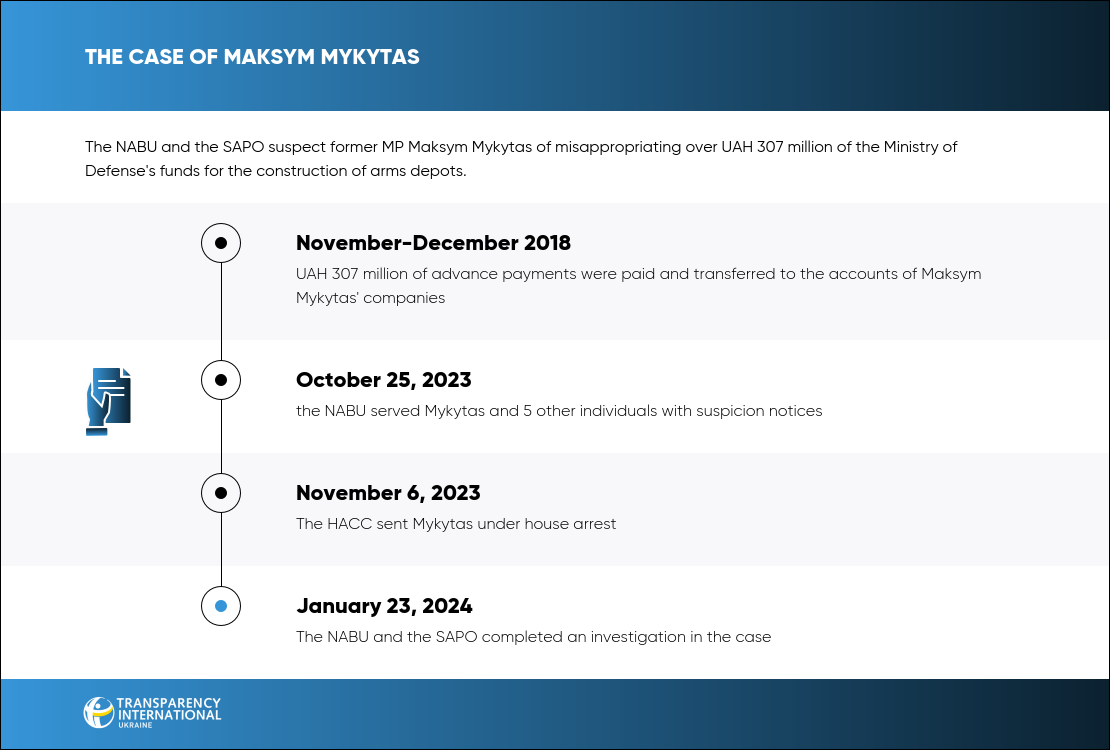 THE CASE OF MAKSYM MYKYTAS

The NABU and the SAPO suspect former MP Maksym Mykytas of misappropriating over UAH 307 million of the Ministry of Defense's funds for the construction of arms depots.

November-December 2018

UAH 307 million of advance payments were paid and transferred to the accounts of Maksym Mykytas' companies

October 25, 2023

the NABU served Mykytas and 5 other individuals with suspicion notices

November 6, 2023

The HACC sent Mykytas under house arrest

January 23, 2024

The NABU and the SAPO completed an investigation in the case

TRANSPARENCY INTERNATIONAL UKRAINE