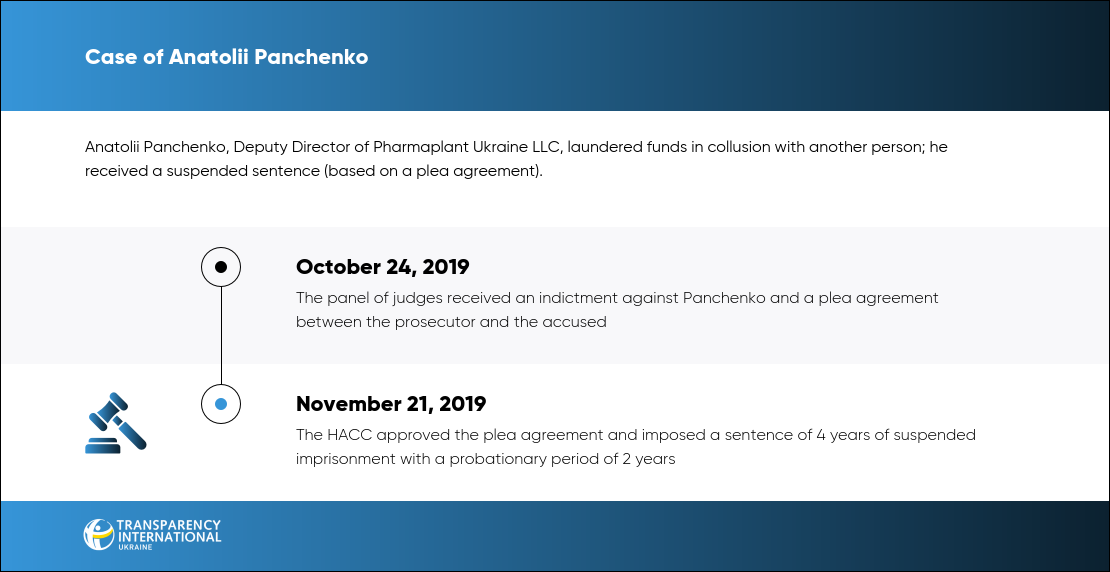 Case of Anatolii Panchenko

Anatolii Panchenko, Deputy Director of Pharmaplant Ukraine LLC, laundered funds in collusion with another person; he received a suspended sentence (based on a plea agreement).

October 24, 2019
The panel of judges received an indictment against Panchenko and a plea agreement between the prosecutor and the accused

November 21, 2019
The HACC approved the plea agreement and imposed a sentence of 4 years of suspended imprisonment with a probationary period of 2 years

TRANSPARENCY INTERNATIONAL UKRAINE