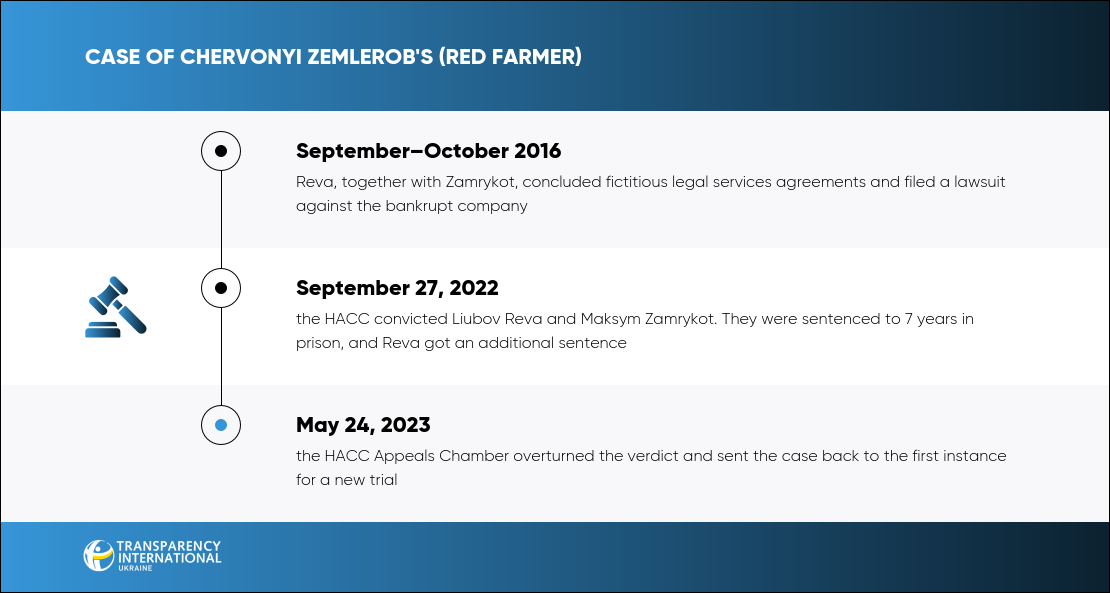 CASE OF CHERVONYI ZEMLEROB'S (RED FARMER)

September–October 2016

Reva, together with Zamrykot, concluded fictitious legal services agreements and filed a lawsuit against the bankrupt company

September 27, 2022

the HACC convicted Liubov Reva and Maksym Zamrykot. They were sentenced to 7 years in prison, and Reva got an additional sentence

May 24, 2023

the HACC Appeals Chamber overturned the verdict and sent the case back to the first instance for a new trial

TRANSPARENCY INTERNATIONAL UKRAINE