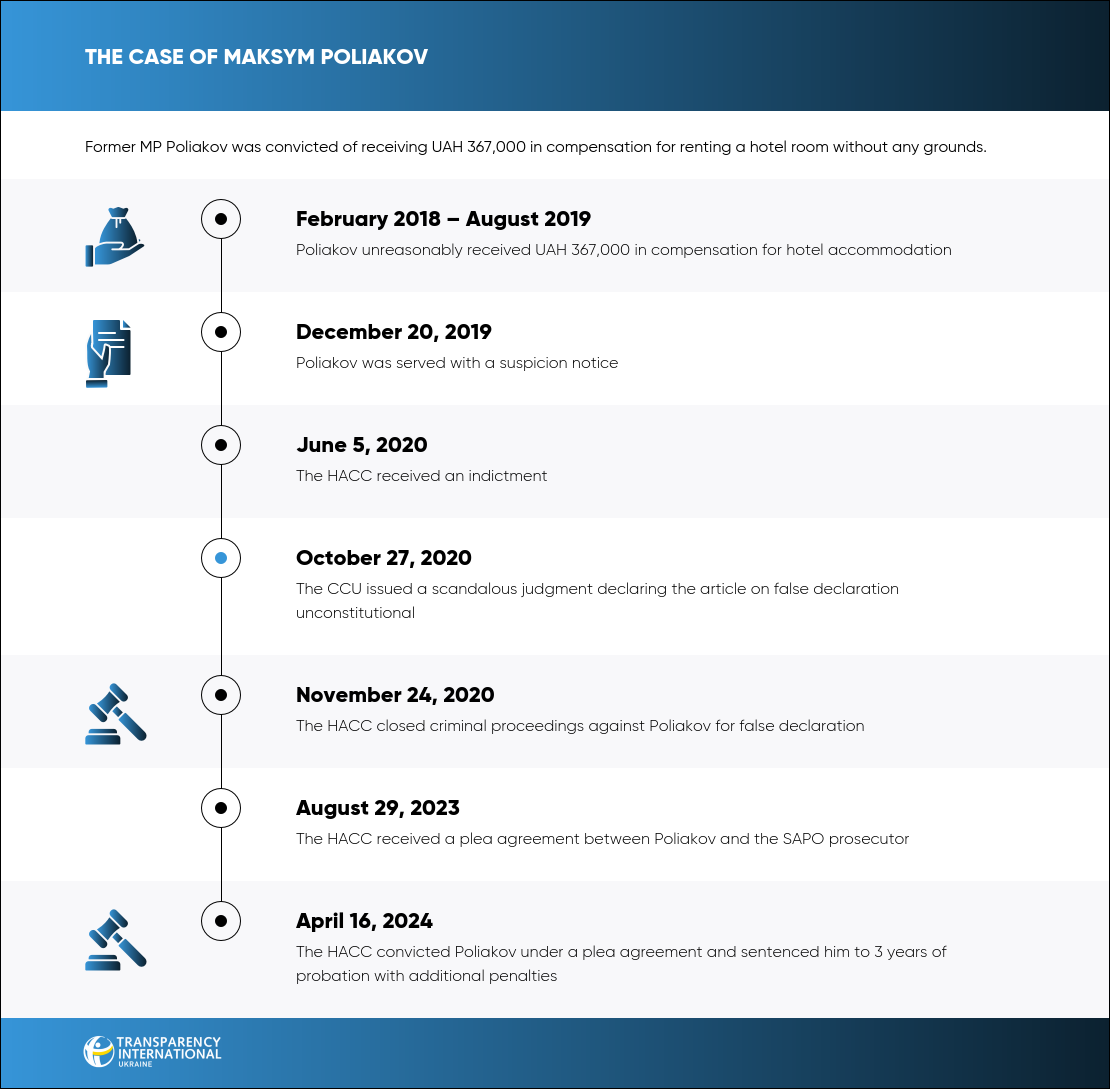 THE CASE OF MAKSYM POLIAKOV

Former MP Poliakov was convicted of receiving UAH 367,000 in compensation for renting a hotel room without any grounds.

February 2018 – August 2019
Poliakov unreasonably received UAH 367,000 in compensation for hotel accommodation

December 20, 2019
Poliakov was served with a suspicion notice

June 5, 2020
The HACC received an indictment

October 27, 2020
The CCU issued a scandalous judgment declaring the article on false declaration unconstitutional

November 24, 2020
The HACC closed criminal proceedings against Poliakov for false declaration

August 29, 2023
The HACC received a plea agreement between Poliakov and the SAPO prosecutor

April 16, 2024
The HACC convicted Poliakov under a plea agreement and sentenced him to 3 years of probation with additional penalties

TRANSPARENCY INTERNATIONAL UKRAINE