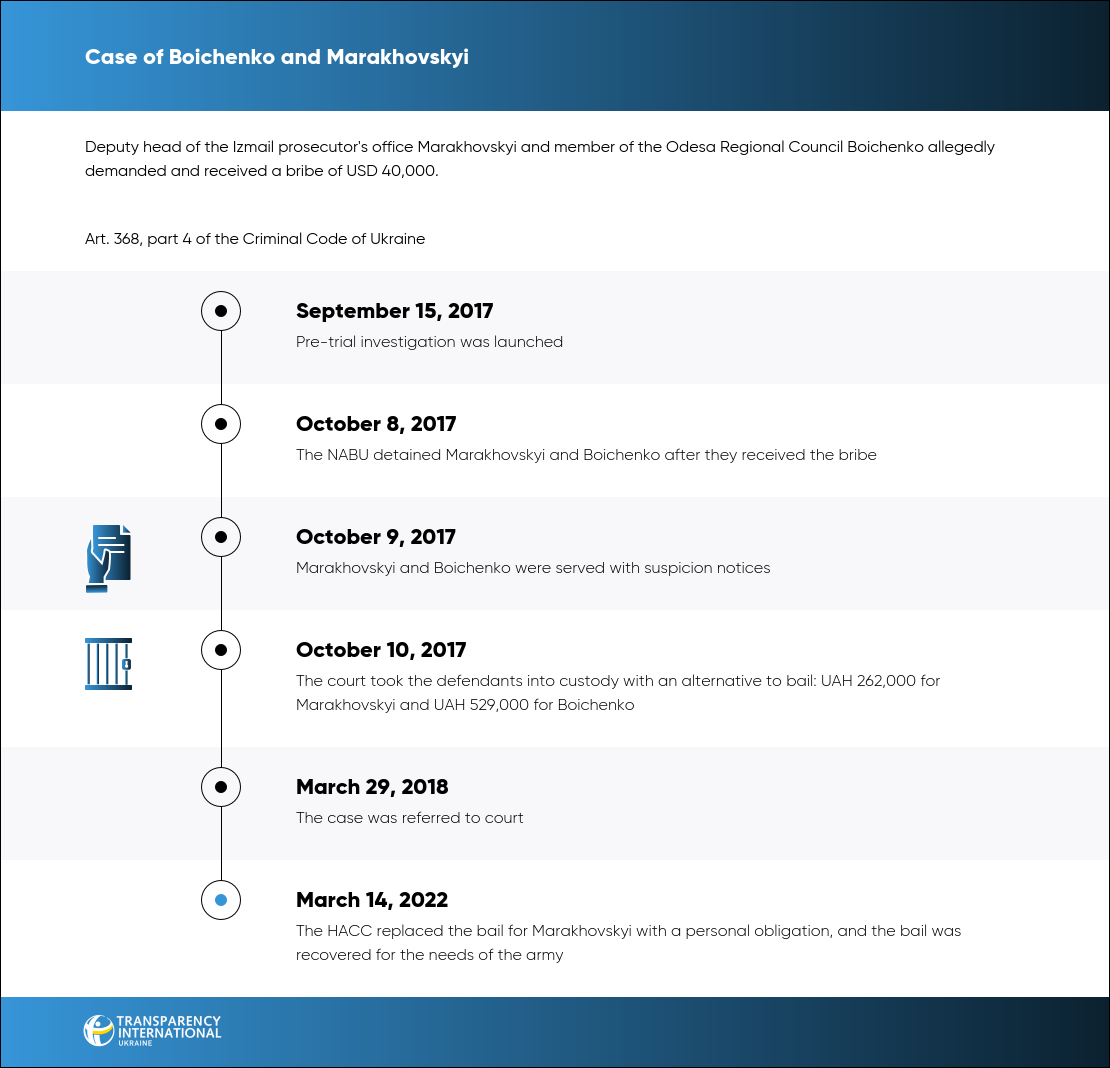 Case of Boichenko and Marakhovskyi

Deputy head of the Izmail prosecutor's office Marakhovskyi and member of the Odesa Regional Council Boichenko allegedly demanded and received a bribe of USD 40,000.

Art. 368, part 4 of the Criminal Code of Ukraine

September 15, 2017
Pre-trial investigation was launched

October 8, 2017
The NABU detained Marakhovskyi and Boichenko after they received the bribe

October 9, 2017
Marakhovskyi and Boichenko were served with suspicion notices

October 10, 2017
The court took the defendants into custody with an alternative to bail: UAH 262,000 for Marakhovskyi and UAH 529,000 for Boichenko

March 29, 2018
The case was referred to court

March 14, 2022
The HACC replaced the bail for Marakhovskyi with a personal obligation, and the bail was recovered for the needs of the army

TRANSPARENCY INTERNATIONAL UKRAINE