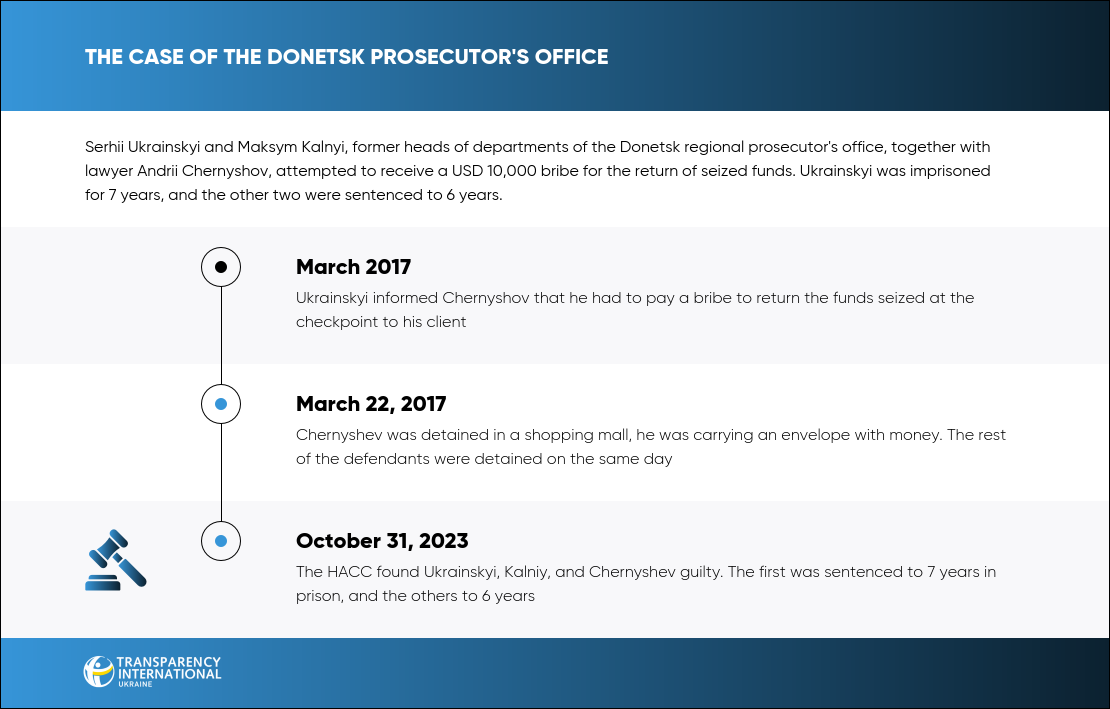 THE CASE OF THE DONETSK PROSECUTOR'S OFFICE

Serhii Ukrainskyi and Maksym Kalnyi, former heads of departments of the Donetsk regional prosecutor's office, together with lawyer Andrii Chernyshov, attempted to receive a USD 10,000 bribe for the return of seized funds. Ukrainskyi was imprisoned for 7 years, and the other two were sentenced to 6 years.

March 2017

Ukrainskyi informed Chernyshov that he had to pay a bribe to return the funds seized at the checkpoint to his client

March 22, 2017

Chernyshev was detained in a shopping mall, he was carrying an envelope with money. The rest of the defendants were detained on the same day

October 31, 2023

The HACC found Ukrainskyi, Kalniy, and Chernyshev guilty. The first was sentenced to 7 years in prison, and the others to 6 years

TRANSPARENCY INTERNATIONAL UKRAINE