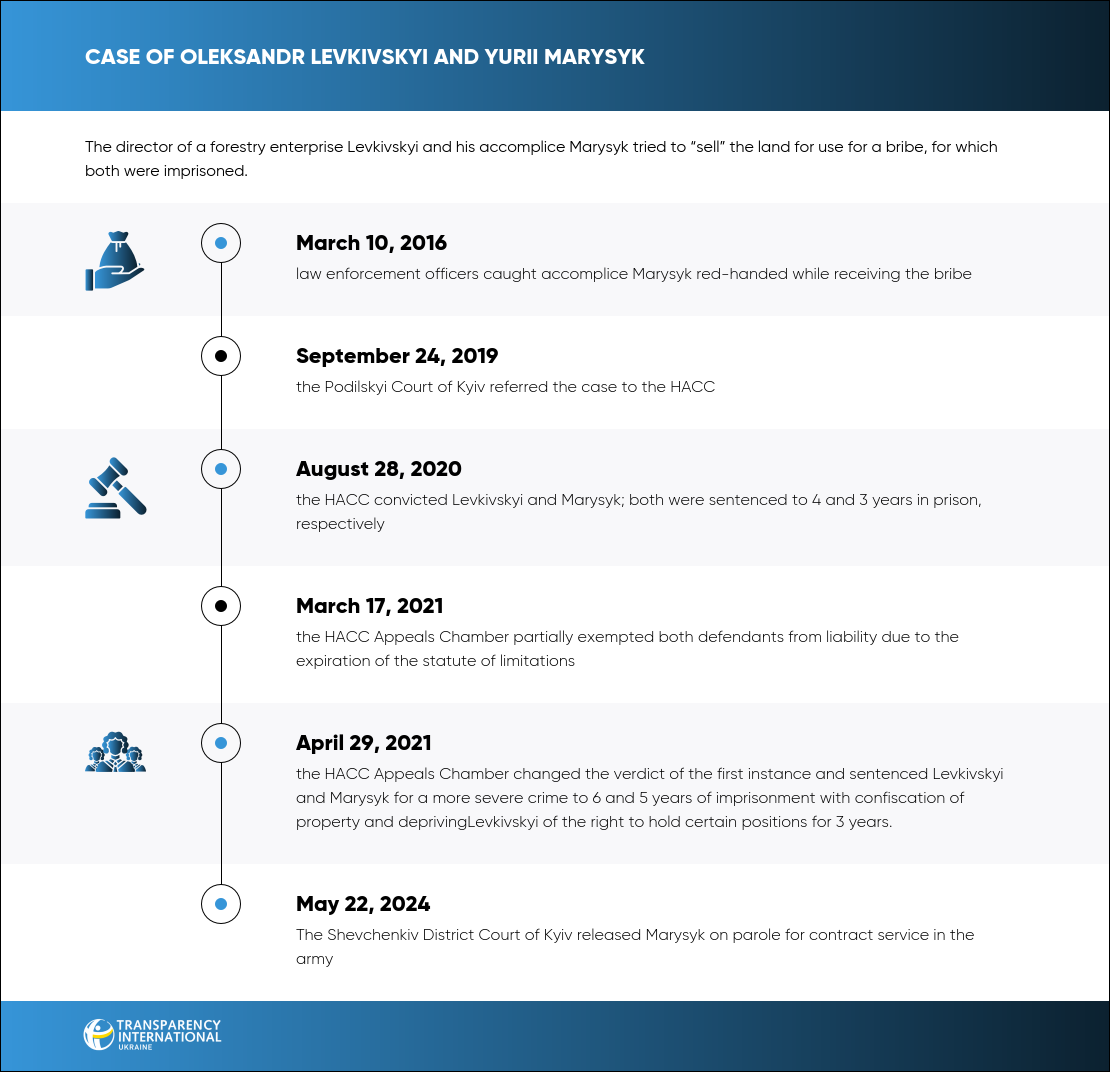 CASE OF OLEKSANDR LEVKIVSKYI AND YURII MARYSYK

The director of a forestry enterprise Levkivskyi and his accomplice Marysyk tried to "sell" the land for use for a bribe, for which both were imprisoned.

March 10, 2016
law enforcement officers caught accomplice Marysyk red-handed while receiving the bribe

September 24, 2019
the Podilskyi Court of Kyiv referred the case to the HACC

August 28, 2020
the HACC convicted Levkivskyi and Marysyk; both were sentenced to 4 and 3 years in prison, respectively

March 17, 2021
the HACC Appeals Chamber partially exempted both defendants from liability due to the expiration of the statute of limitations

April 29, 2021
the HACC Appeals Chamber changed the verdict of the first instance and sentenced Levkivskyi and Marysyk for a more severe crime to 6 and 5 years of imprisonment with confiscation of property and deprivingLevkivskyi of the right to hold certain positions for 3 years.

May 22, 2024
The Shevchenkiv District Court of Kyiv released Marysyk on parole for contract service in the army

TRANSPARENCY INTERNATIONAL UKRAINE